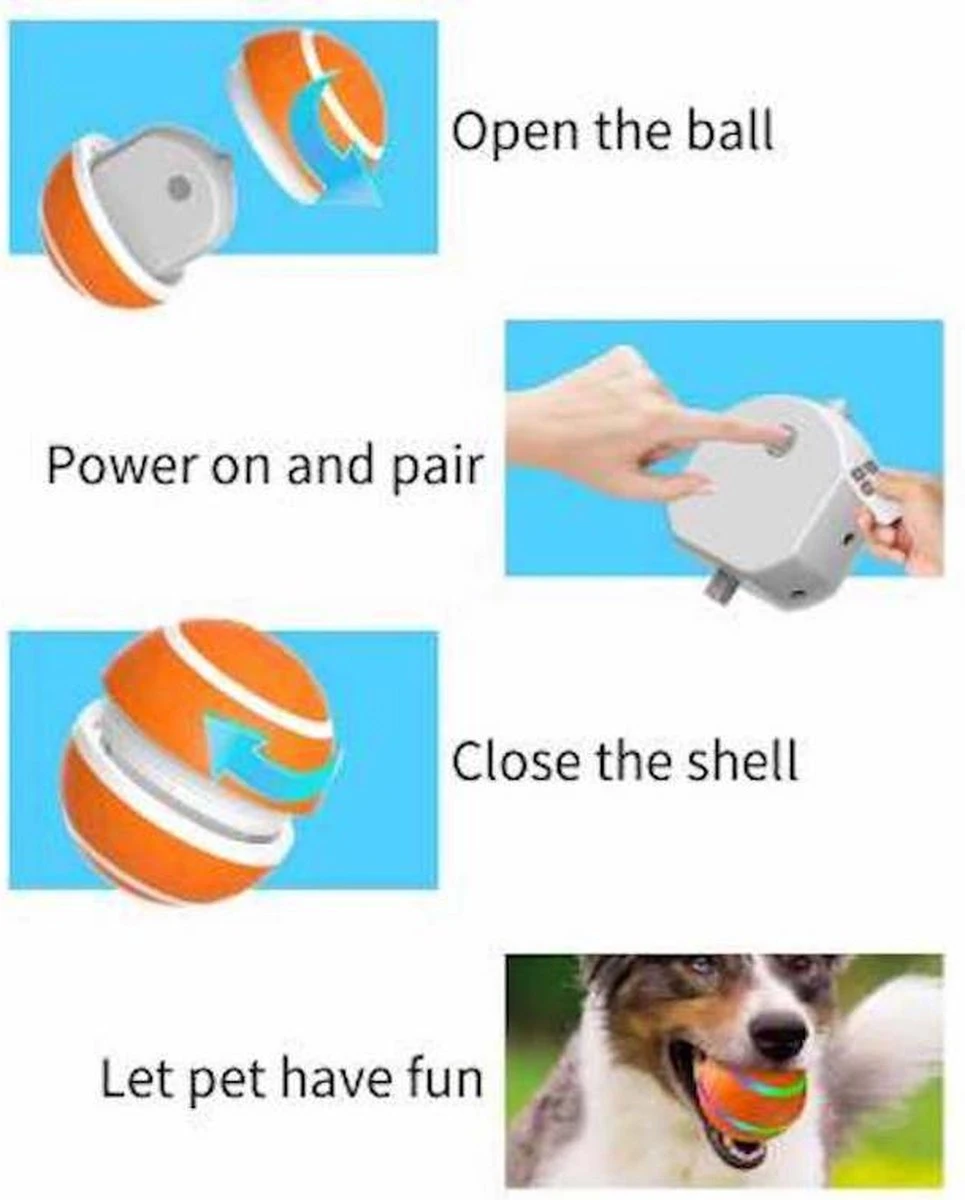 Open the ball

Power on and pair

Close the shell

Let pet have fun