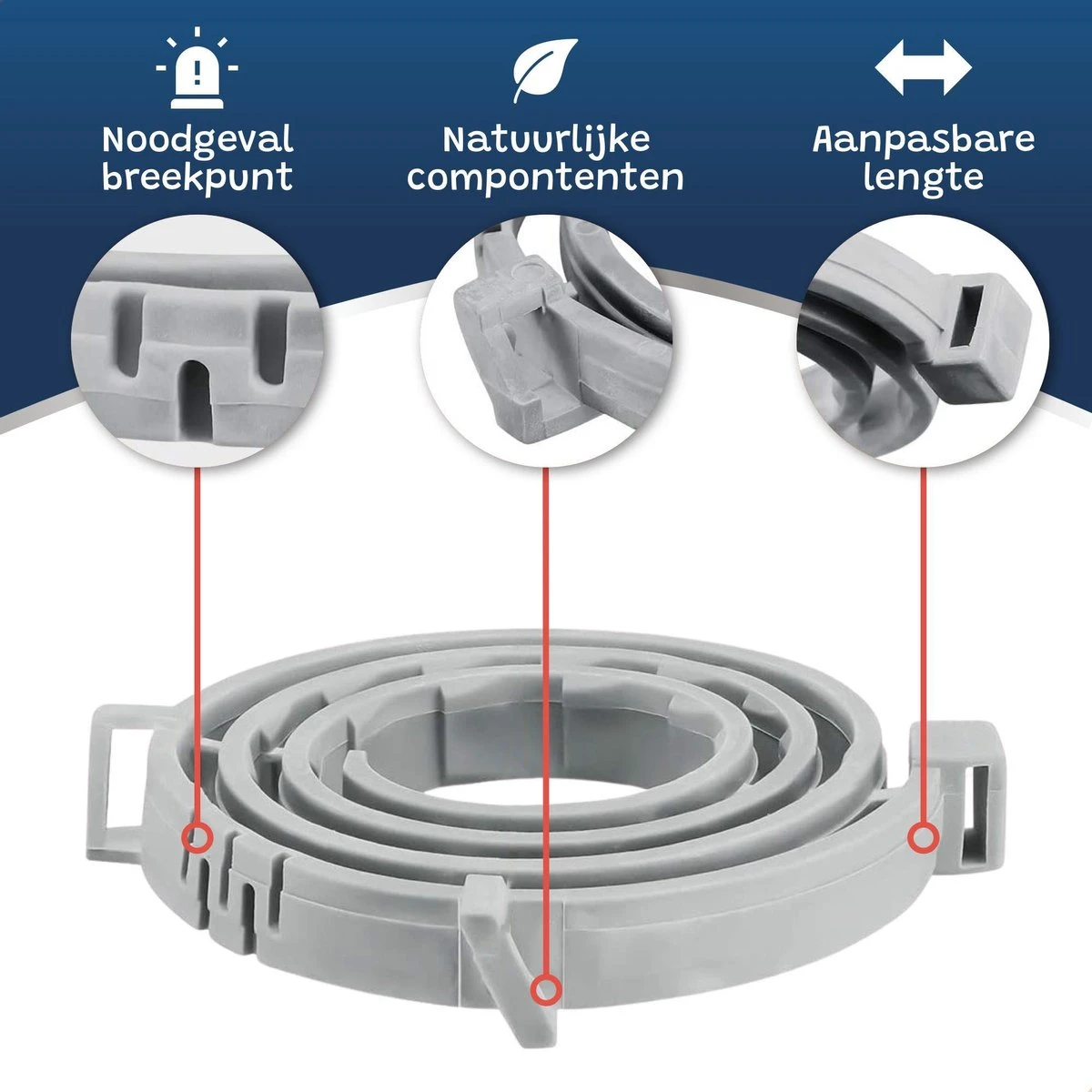 Noodgeval breekpunt

Natuurlijke compontenten

Aanpasbare lengte