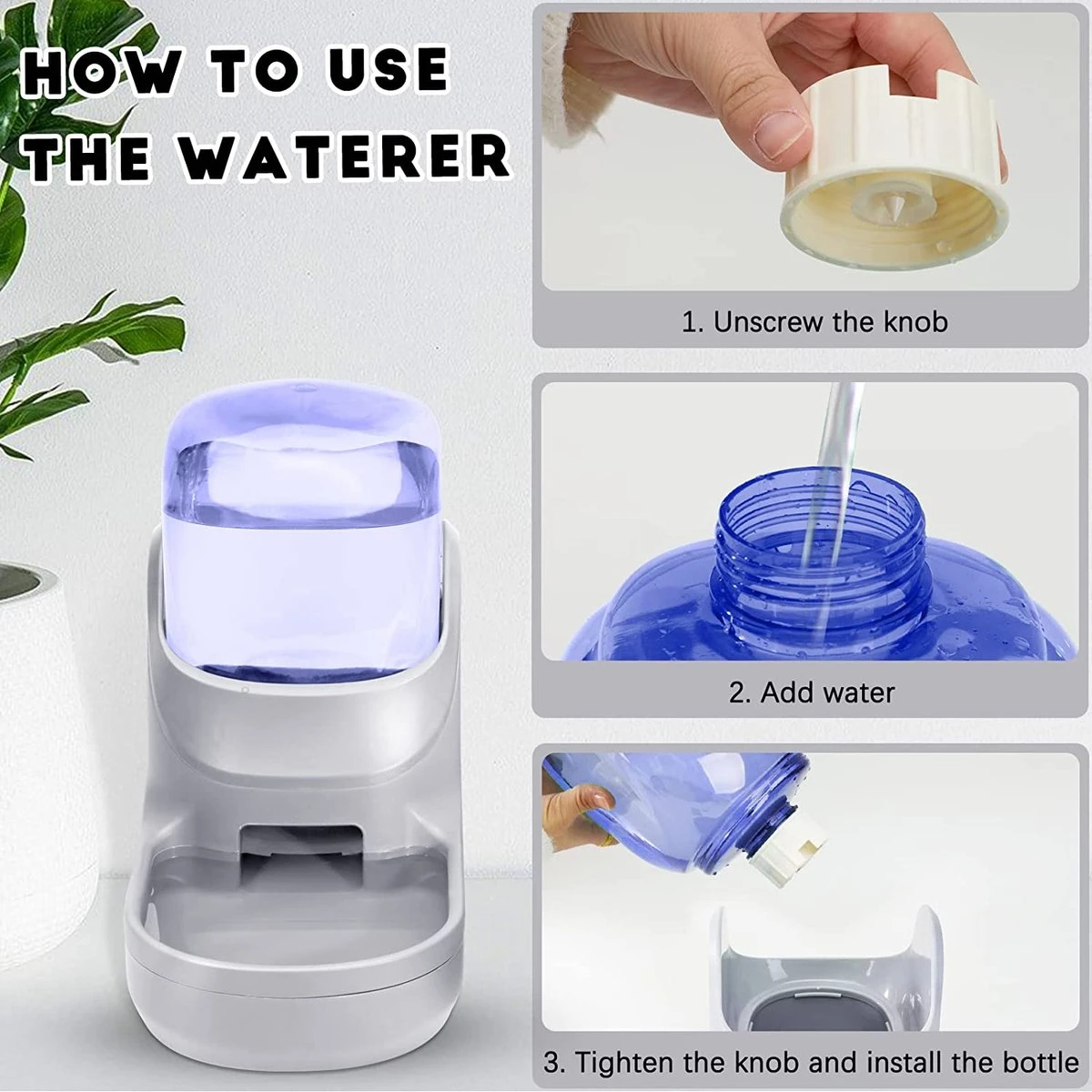 HOW TO USE THE WATERER

1. Unscrew the knob

2. Add water

3. Tighten the knob and install the bottle