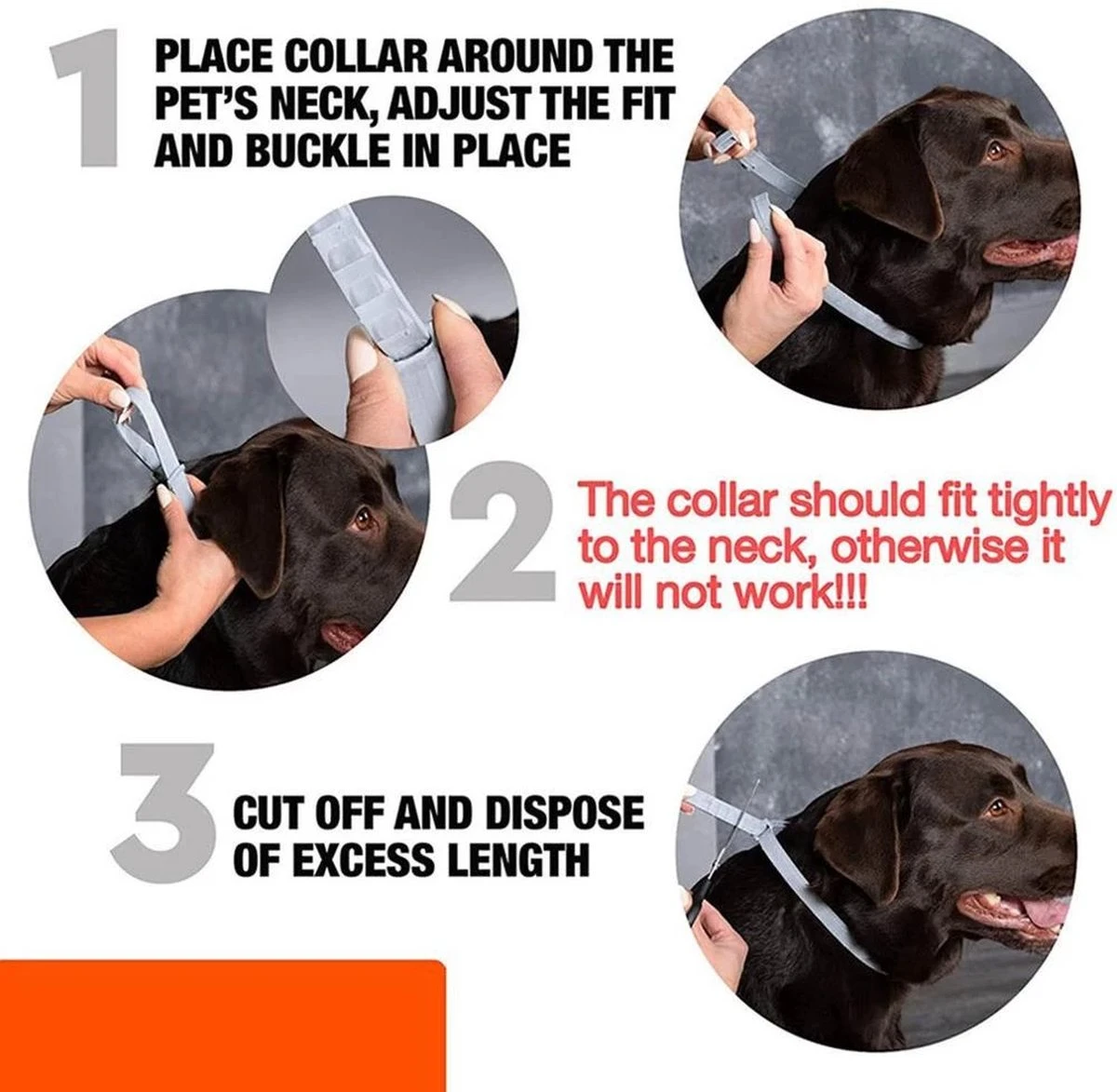 1 PLACE COLLAR AROUND THE PET'S NECK, ADJUST THE FIT AND BUCKLE IN PLACE

2 The collar should fit tightly to the neck, otherwise it will not work!!!

3 CUT OFF AND DISPOSE OF EXCESS LENGTH