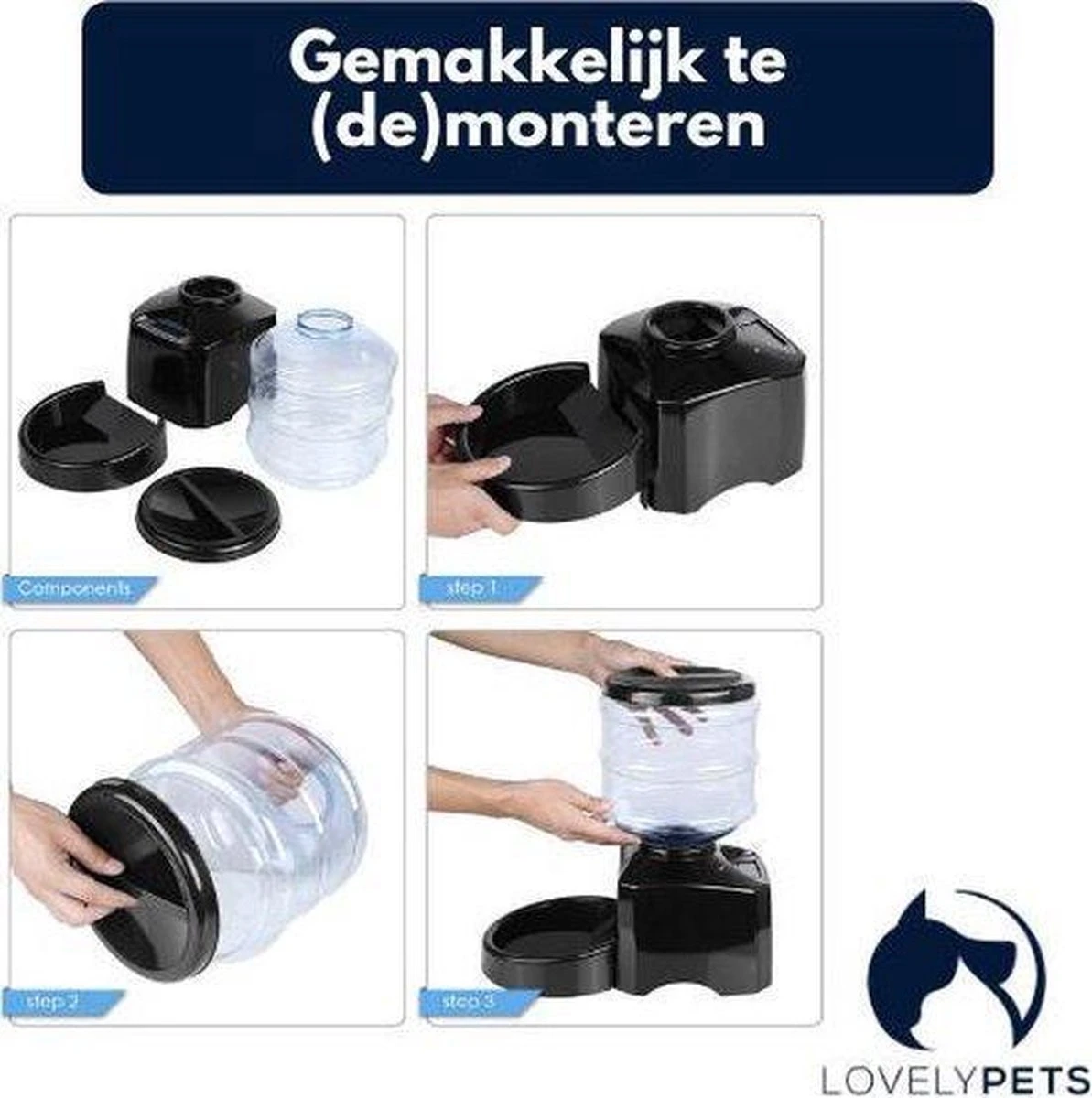 Gemakkelijk te (de)monteren

Components

step 1

step 2

step 3

LOVELYPETS