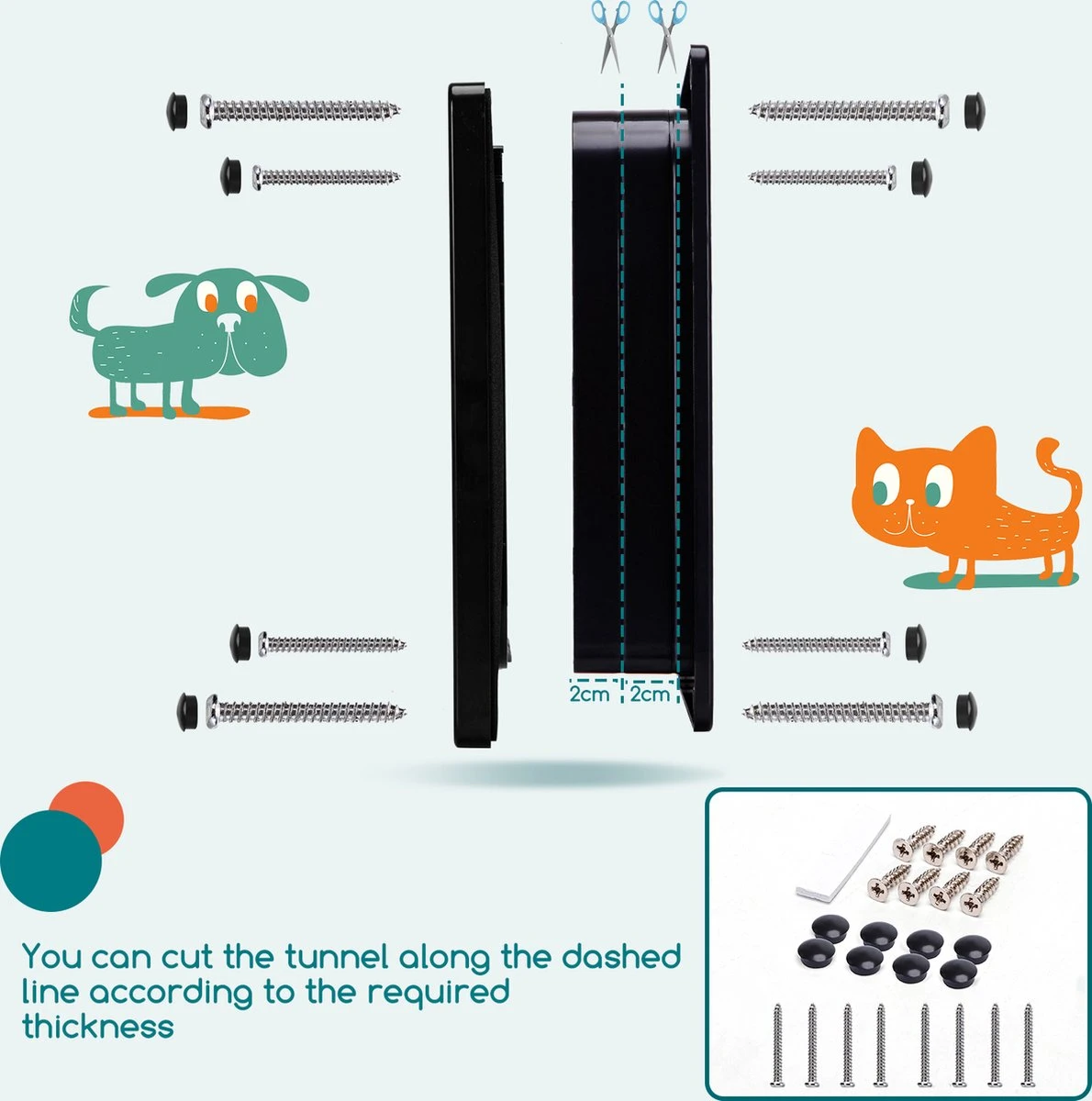 2cm 2cm

You can cut the tunnel along the dashed line according to the required thickness