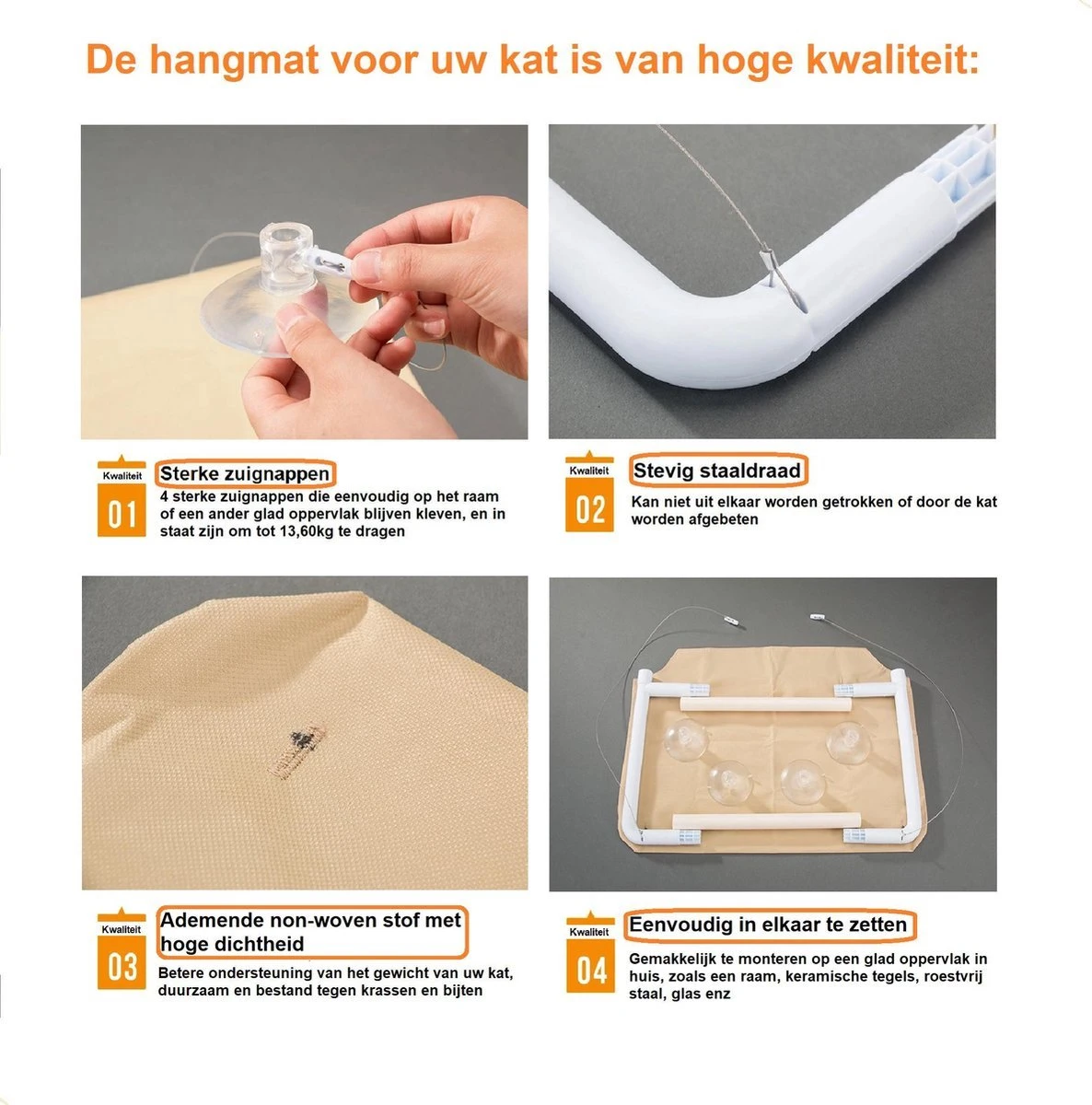 De hangmat voor uw kat is van hoge kwaliteit:

Kwaliteit
01
Sterke zuignappen
4 sterke zuignappen die eenvoudig op het raam of een ander glad oppervlak blijven kleven, en in staat zijn om tot 13,60kg te dragen

Kwaliteit
02
Stevig staaldraad
Kan niet uit elkaar worden getrokken of door de kat worden afgebeten

Kwaliteit
03
Ademende non-woven stof met hoge dichtheid
Betere ondersteuning van het gewicht van uw kat, duurzaam en bestand tegen krassen en bijten

Kwaliteit
04
Eenvoudig in elkaar te zetten
Gemakkelijk te monteren op een glad oppervlak in huis, zoals een raam, keramische tegels, roestvrij staal, glas enz