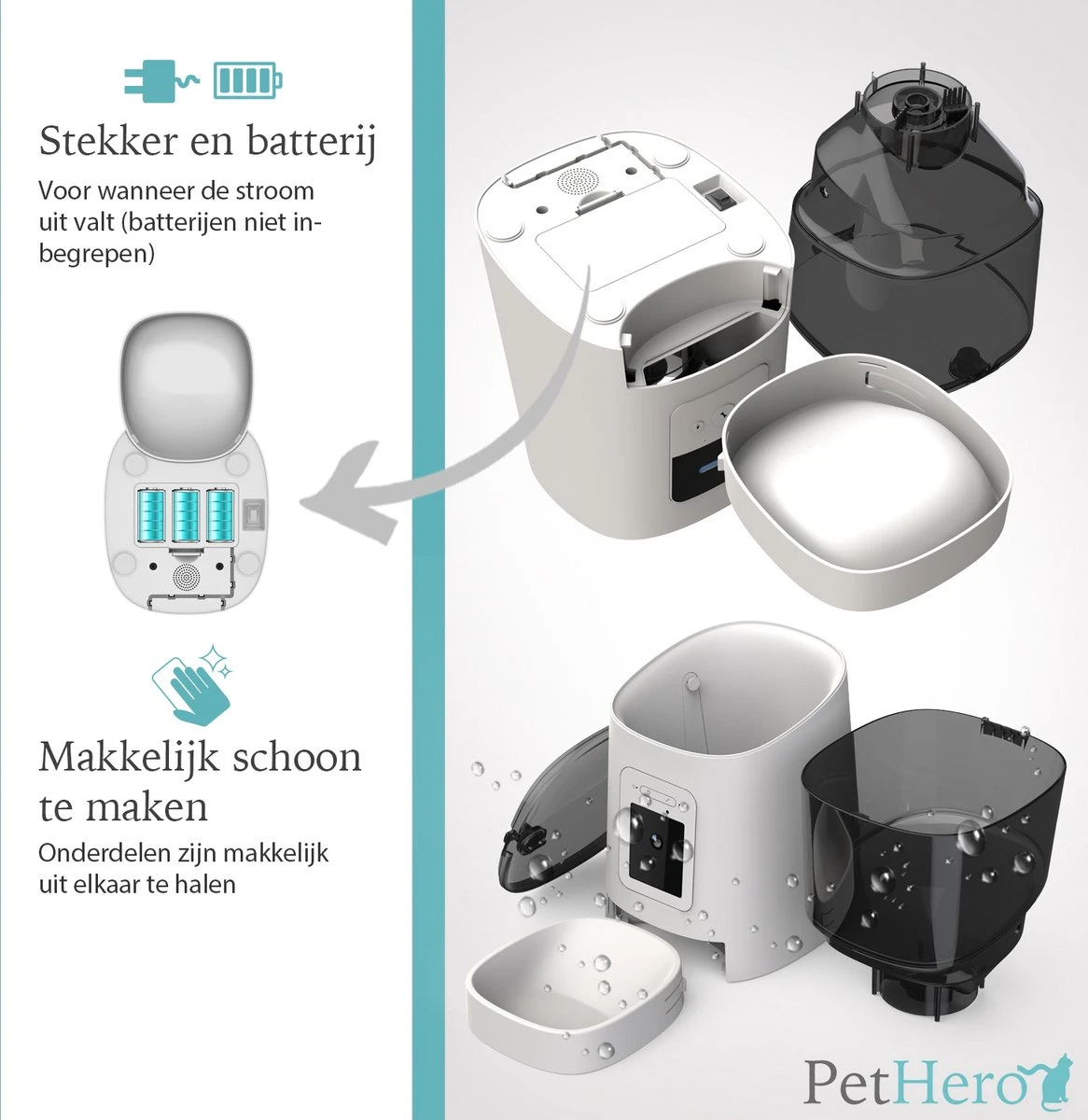 Stekker en batterij

Voor wanneer de stroom uit valt (batterijen niet inbegrepen)

Makkelijk schoon te maken

Onderdelen zijn makkelijk uit elkaar te halen

PetHero