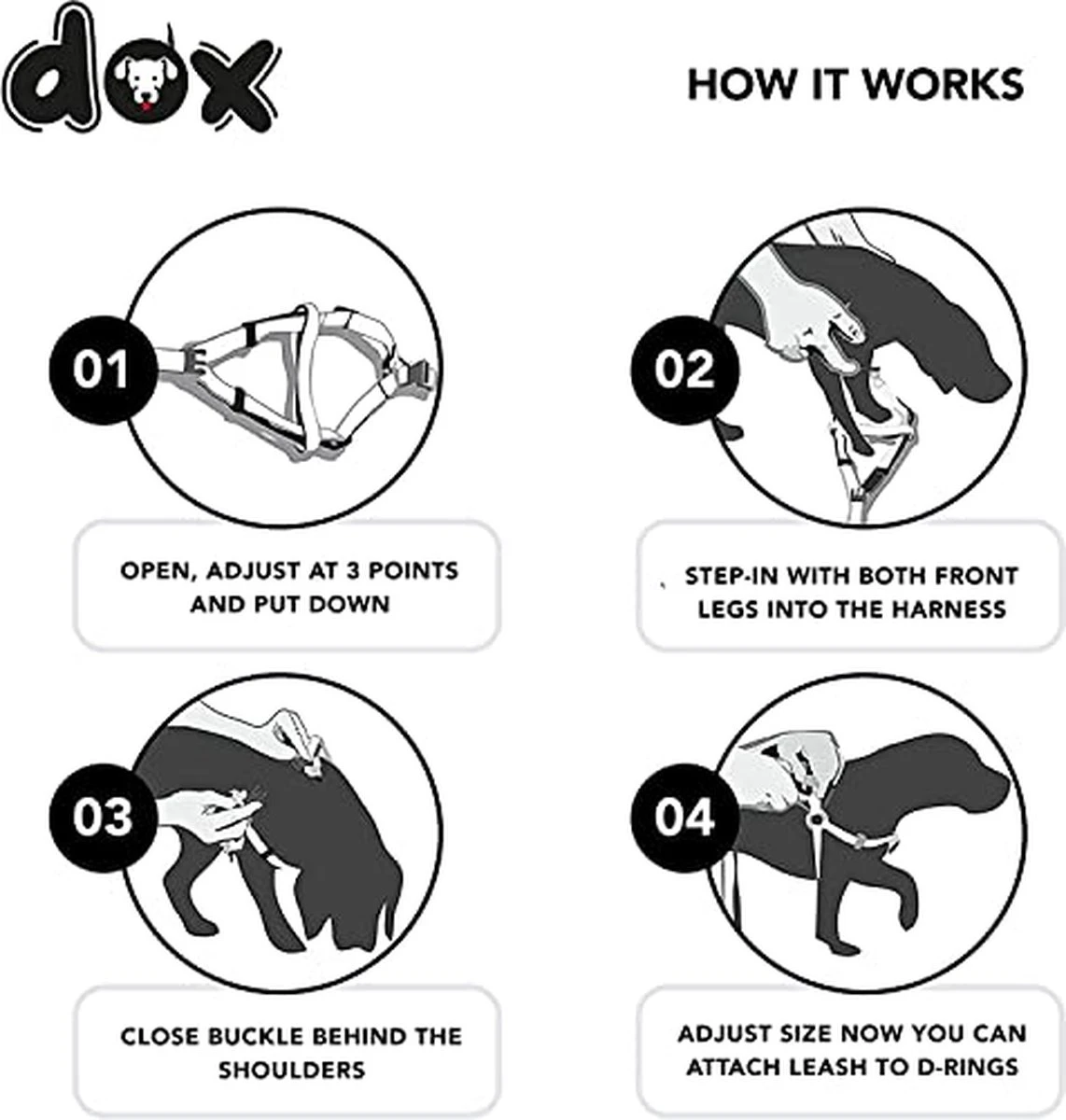 dox

HOW IT WORKS

01

OPEN, ADJUST AT 3 POINTS AND PUT DOWN

02

STEP-IN WITH BOTH FRONT LEGS INTO THE HARNESS

03

CLOSE BUCKLE BEHIND THE SHOULDERS

04

ADJUST SIZE NOW YOU CAN ATTACH LEASH TO D-RINGS